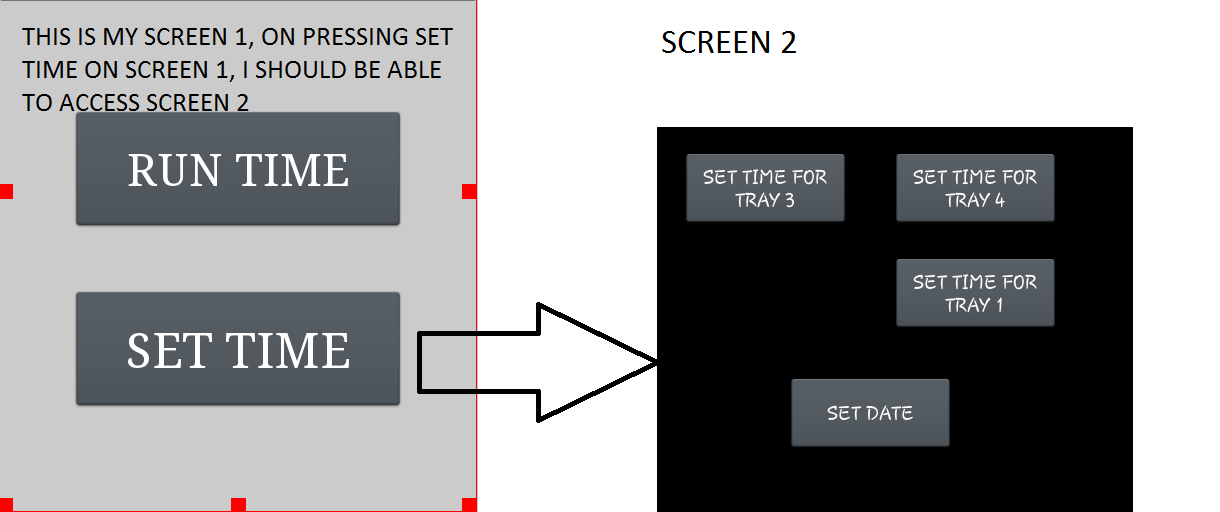 THIS IS MY SCREEN 1, ON PRESSING SET TIME ON SCREEN 1, I SHOULD BE ABLE TO ACCESS SCREEN 2

RUN TIME

SET TIME

SCREEN 2

SET TIME FOR TRAY 3

SET TIME FOR TRAY 4

SET TIME FOR TRAY 1

SET DATE