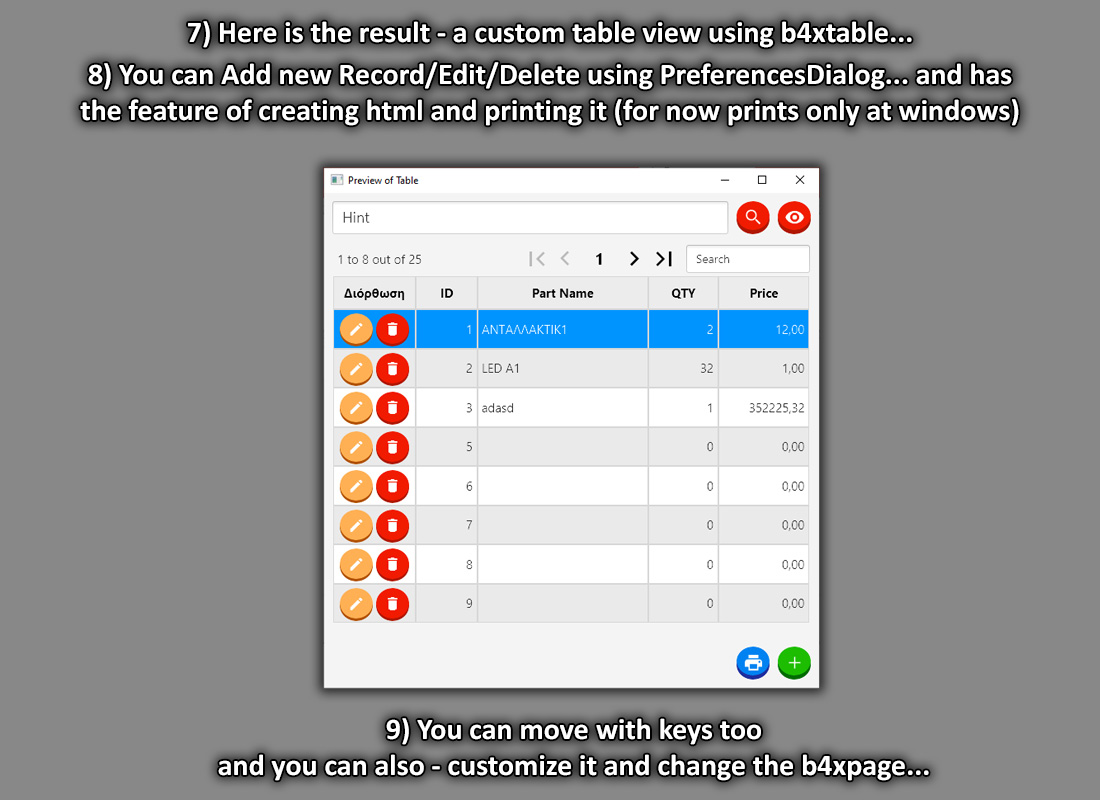 7) Here is the result - a custom table view using b4xtable...

8) You can Add new Record/Edit/Delete using PreferencesDialog... and has the feature of creating html and printing it (for now prints only at windows)

Preview of Table

Hint

1 to 8 out of 25

1

Search

| Διόρθωση | ID | Part Name | QTY | Price |
|---|---|---|---|---|
| | 1 | ΑΝΤΑΛΛΑΚΤΙΚ1 | 2 | 12,00 |
| | 2 | LED A1 | 32 | 1,00 |
| | 3 | adasd | 1 | 352225,32 |
| | 5 | | 0 | 0,00 |
| | 6 | | 0 | 0,00 |
| | 7 | | 0 | 0,00 |
| | 8 | | 0 | 0,00 |
| | 9 | | 0 | 0,00 |

9) You can move with keys too
and you can also - customize it and change the b4xpage...